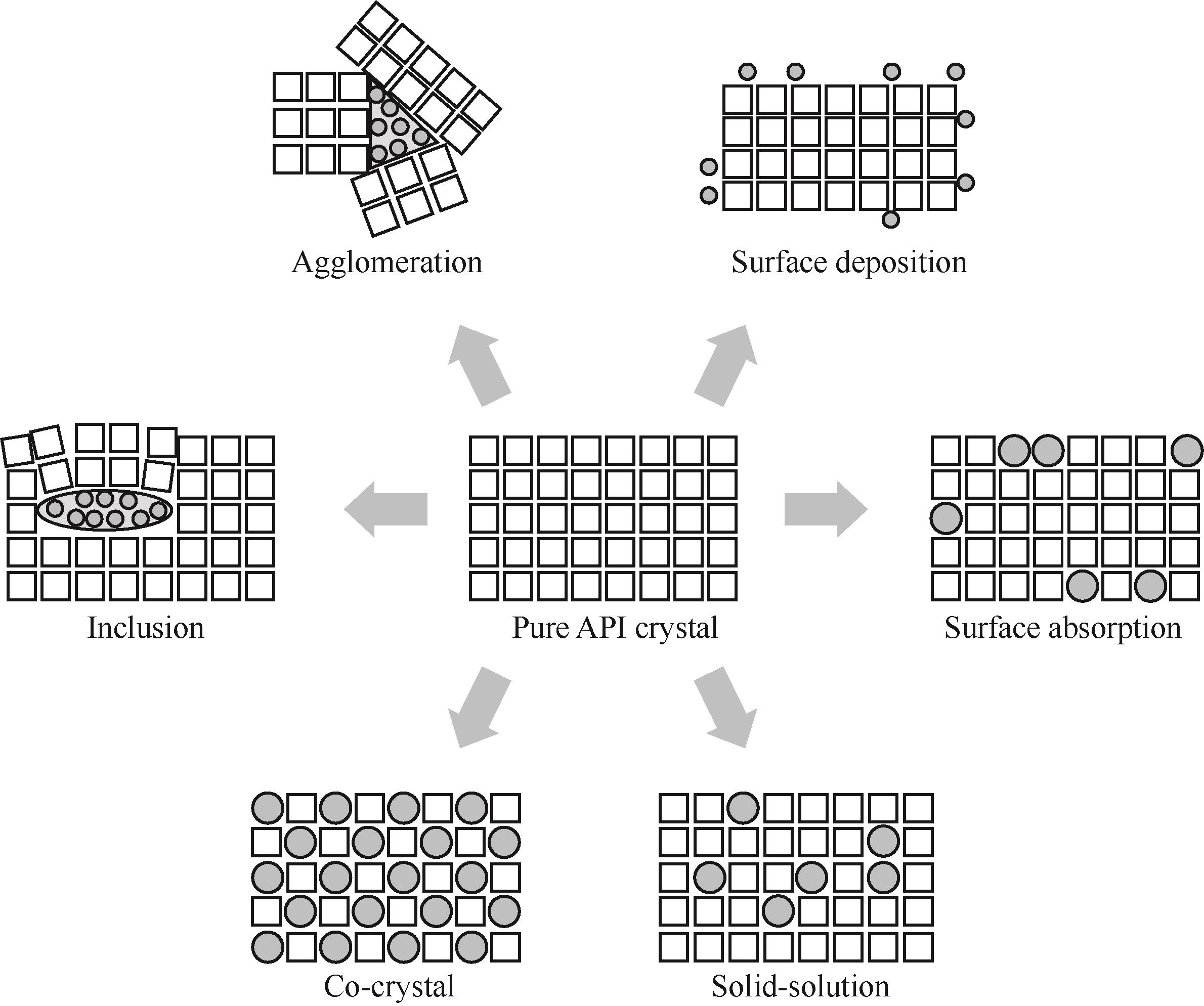 Agglomeration

Surface deposition

Inclusion

Pure API crystal

Surface absorption

Co-crystal

Solid-solution