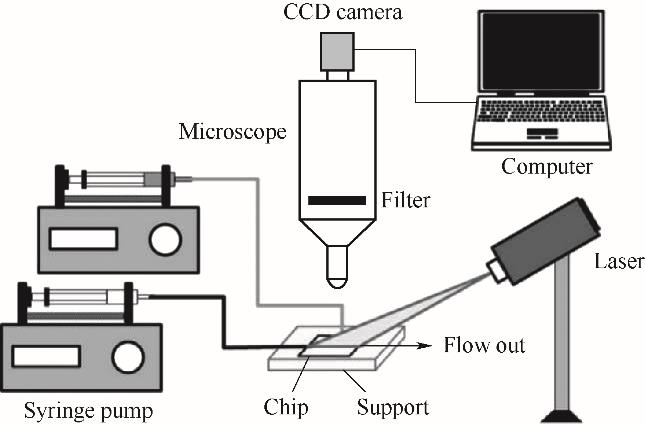 CCD camera

Microscope

Computer

Filter

Laser

Flow out

Syringe pump

Chip

Support