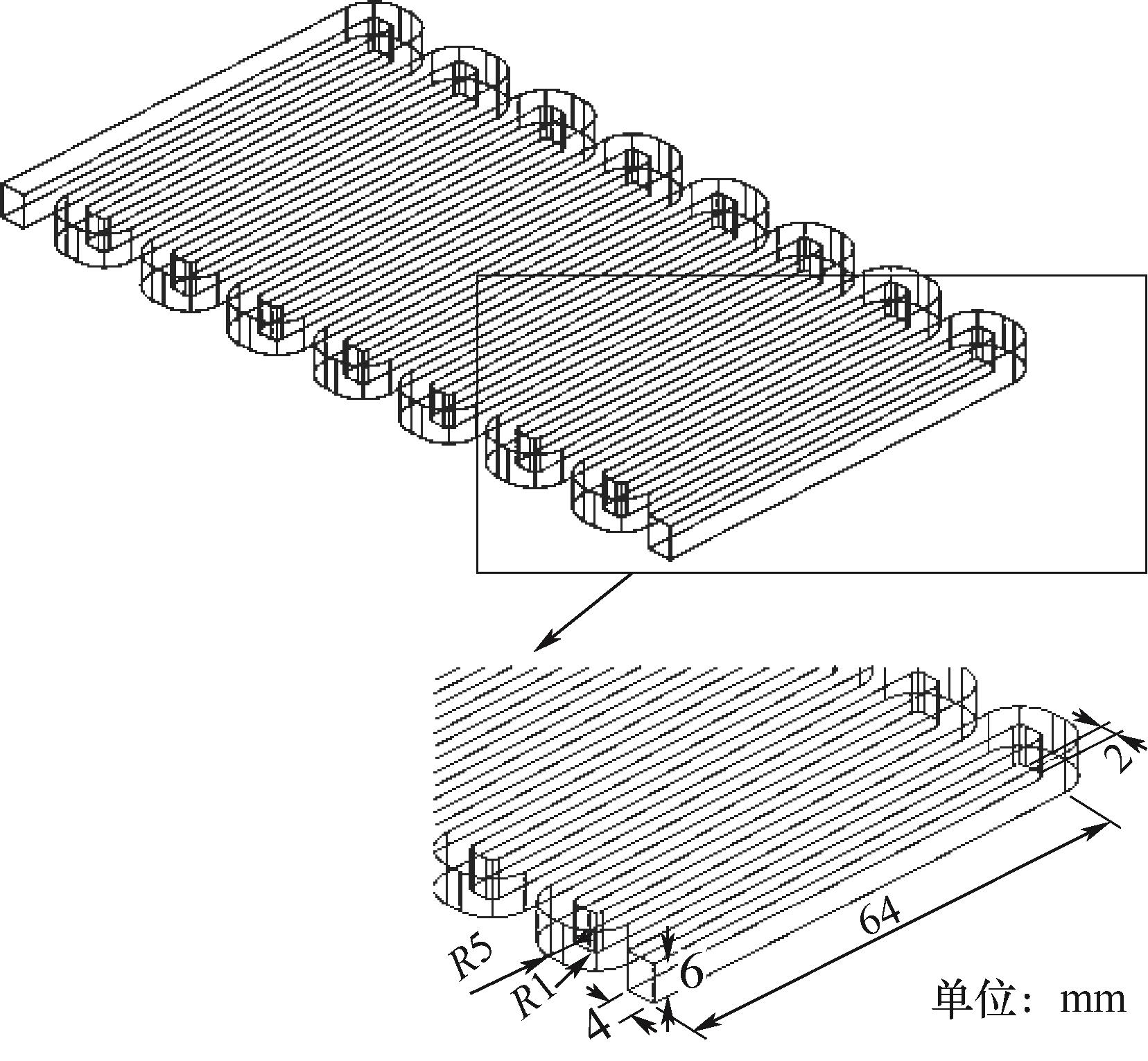 2
64
R5
R1
6
4
单位：mm