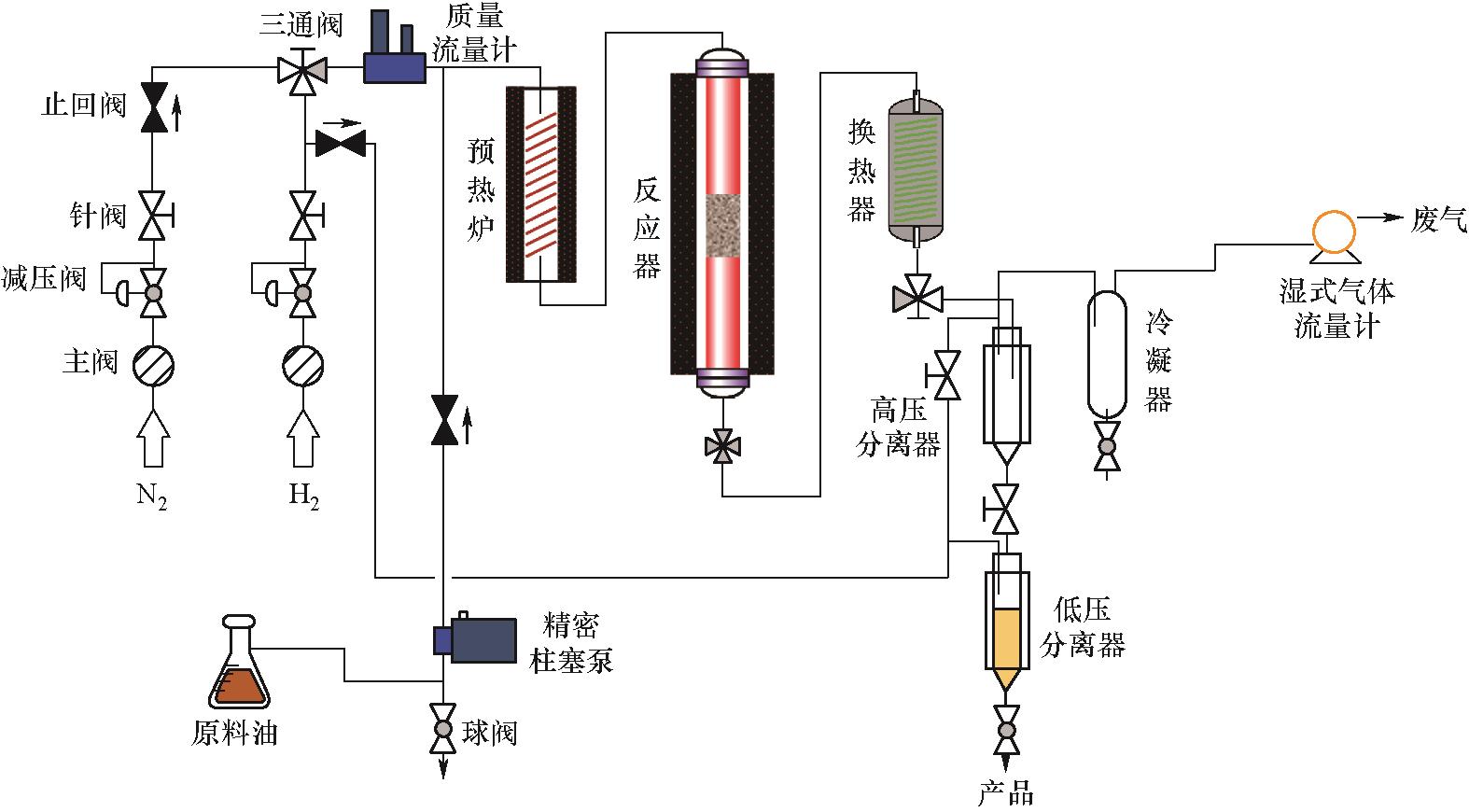 三通阀
质量流量计
止回阀
针阀
减压阀
主阀
$N_2$
$H_2$
预热炉
反应器
换热器
废气
湿式气体流量计
冷凝器
高压分离器
低压分离器
精密柱塞泵
原料油
球阀
产品