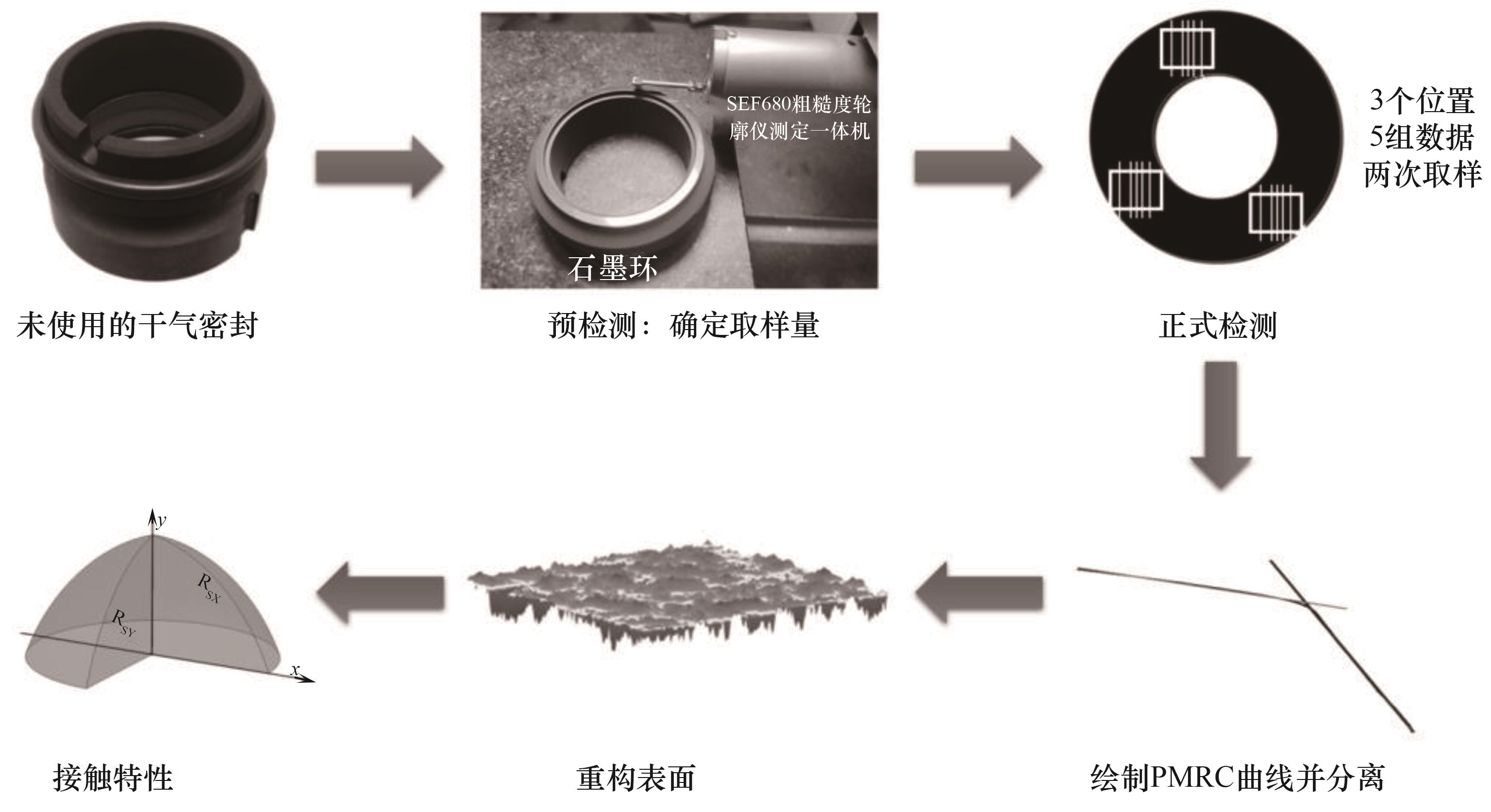 SEF680粗糙度轮廓仪测定一体机

石墨环

3个位置
5组数据
两次取样

未使用的干气密封

预检测：确定取样量

正式检测

$y$

$R_{SX}$

$R_{SY}$

$x$

接触特性

重构表面

绘制PMRC曲线并分离