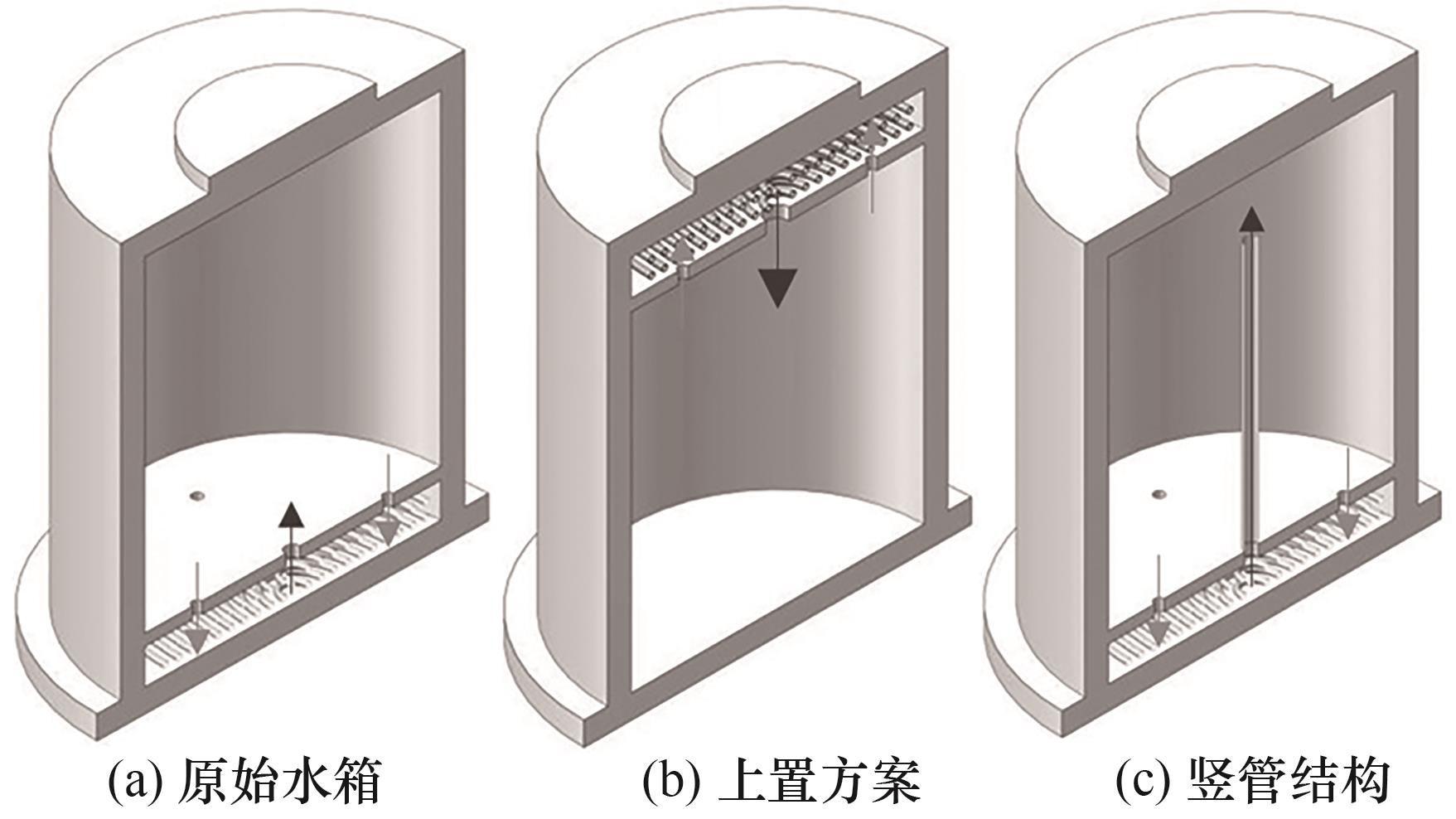 (a) 原始水箱

(b) 上置方案

(c) 竖管结构