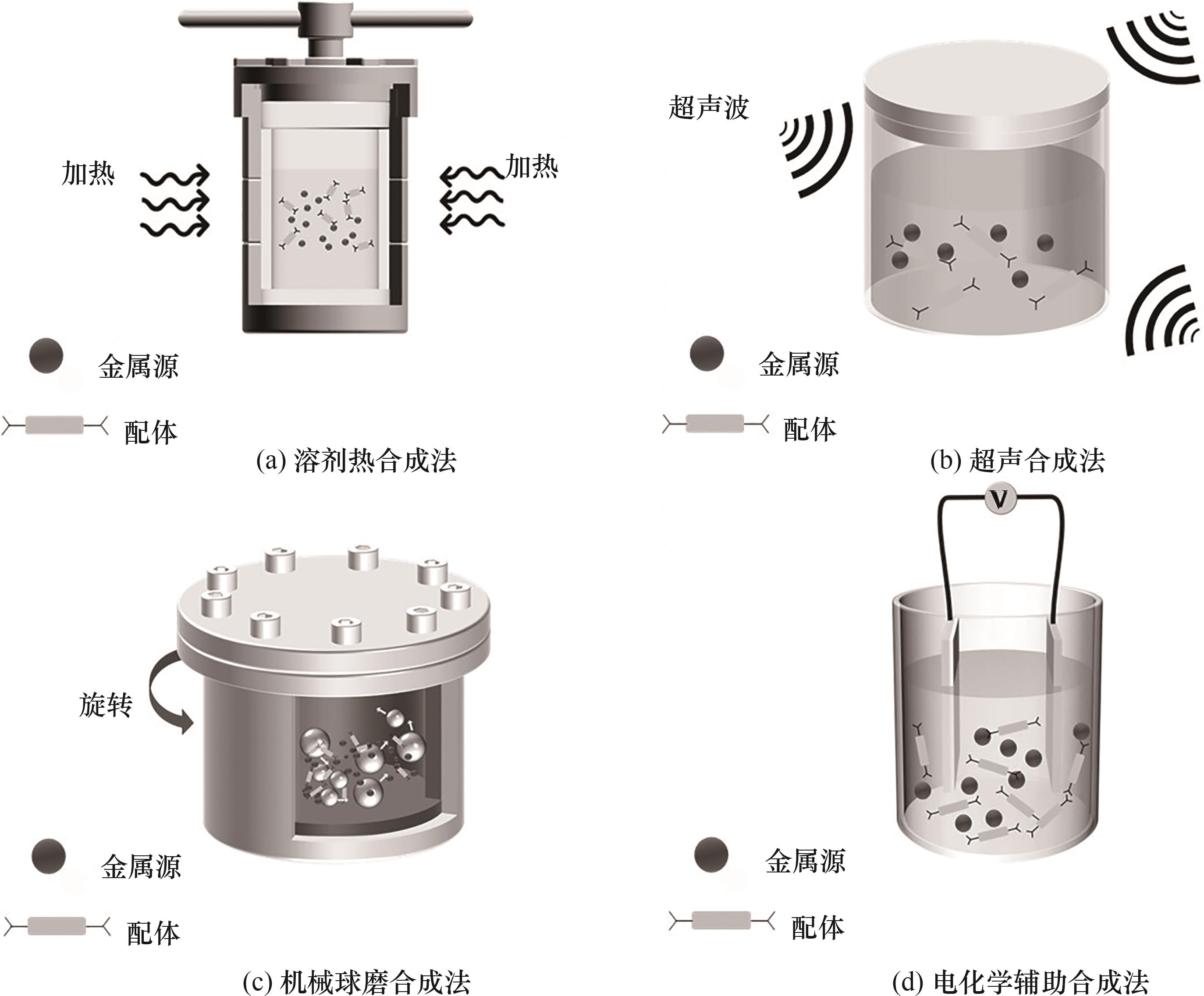 加热

加热

金属源

配体

(a) 溶剂热合成法

超声波

金属源

配体

(b) 超声合成法

旋转

金属源

配体

(c) 机械球磨合成法

V

金属源

配体

(d) 电化学辅助合成法