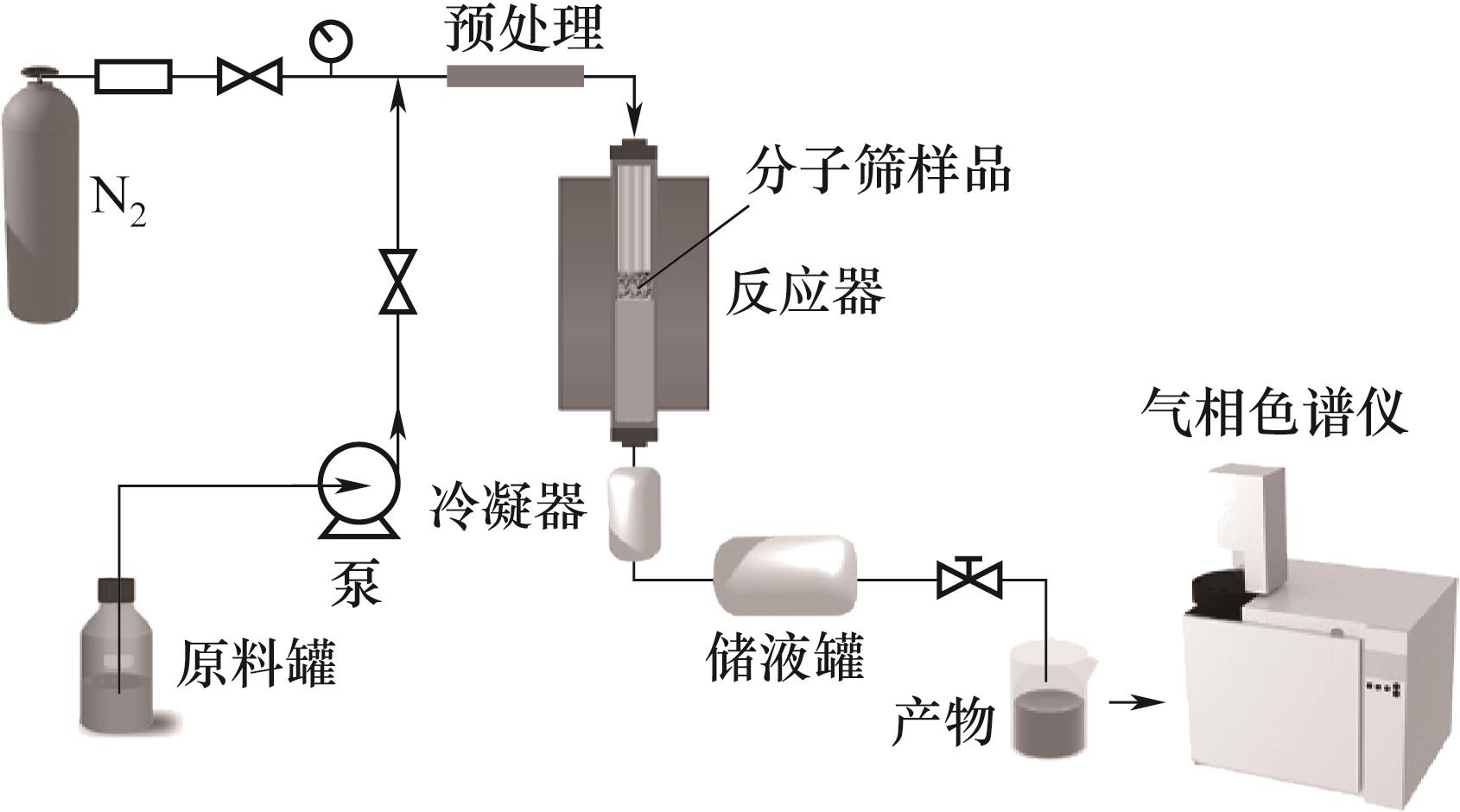 预处理

$N_2$

分子筛样品

反应器

气相色谱仪

冷凝器

泵

原料罐

储液罐

产物