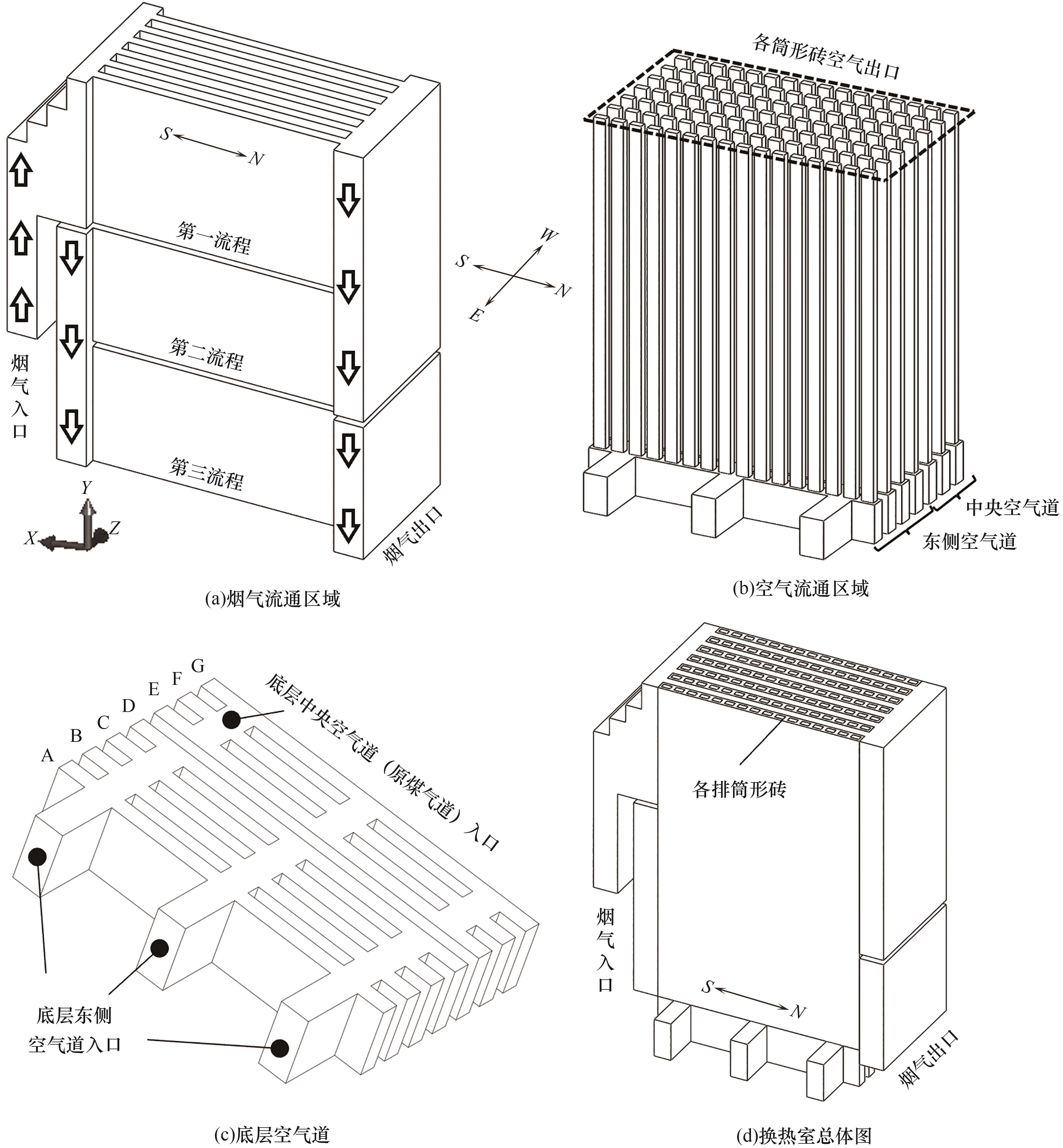 S
N
第一流程
第二流程
第三流程
烟气入口
Y
X
Z
烟气出口
(a)烟气流通区域

各筒形砖空气出口
W
S
N
E
中央空气道
东侧空气道
(b)空气流通区域

A
B
C
D
E
F
G
底层中央空气道（原煤气道）入口
底层东侧空气道入口
(c)底层空气道

各排筒形砖
烟气入口
S
N
烟气出口
(d)换热室总体图