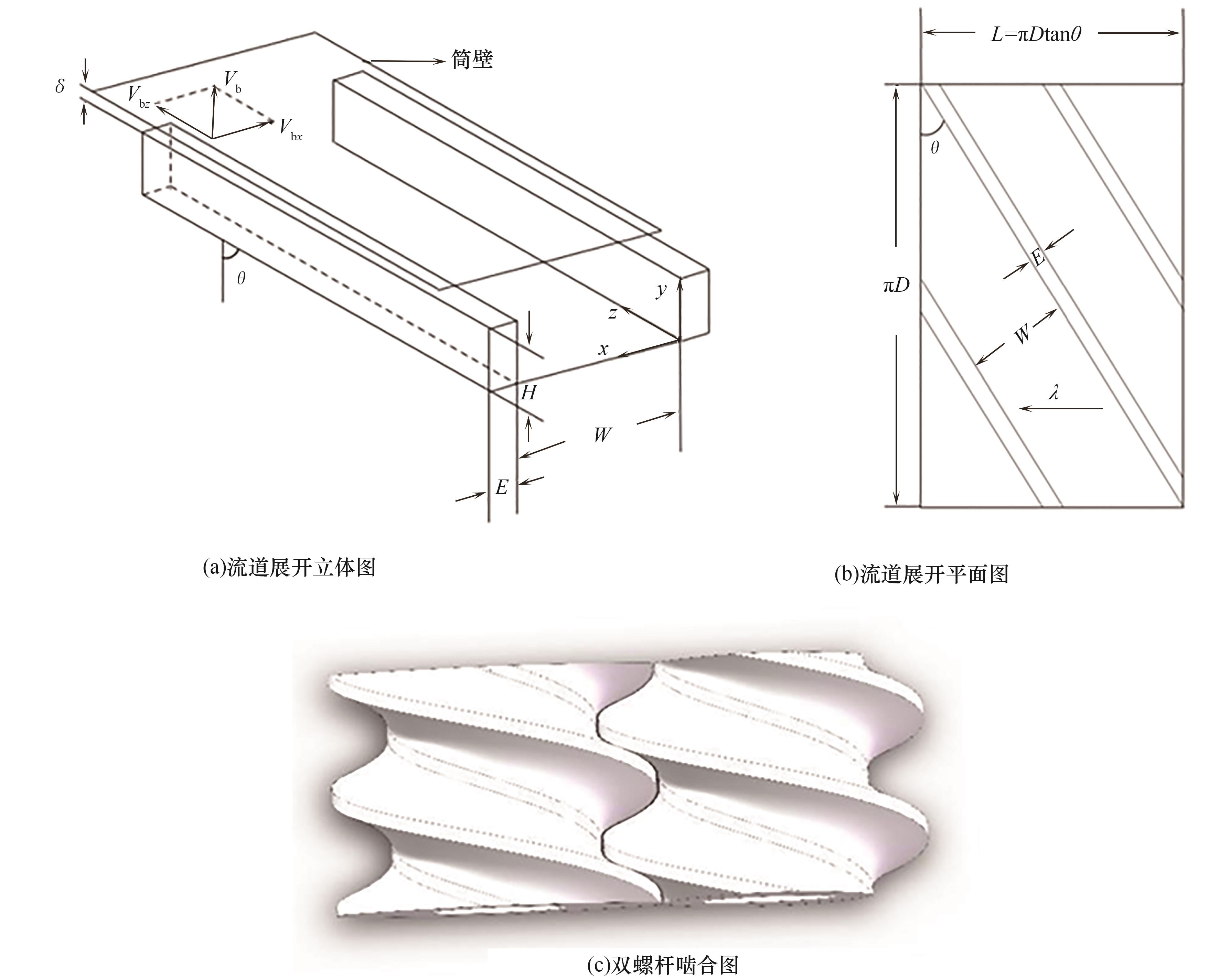 筒壁

$\delta$

$V_b$

$V_{bz}$

$V_{bx}$

$\theta$

$y$

$z$

$x$

$H$

$W$

$E$

(a)流道展开立体图

$L=\pi D\tan\theta$

$\theta$

$\pi D$

$E$

$W$

$\lambda$

(b)流道展开平面图

(c)双螺杆啮合图