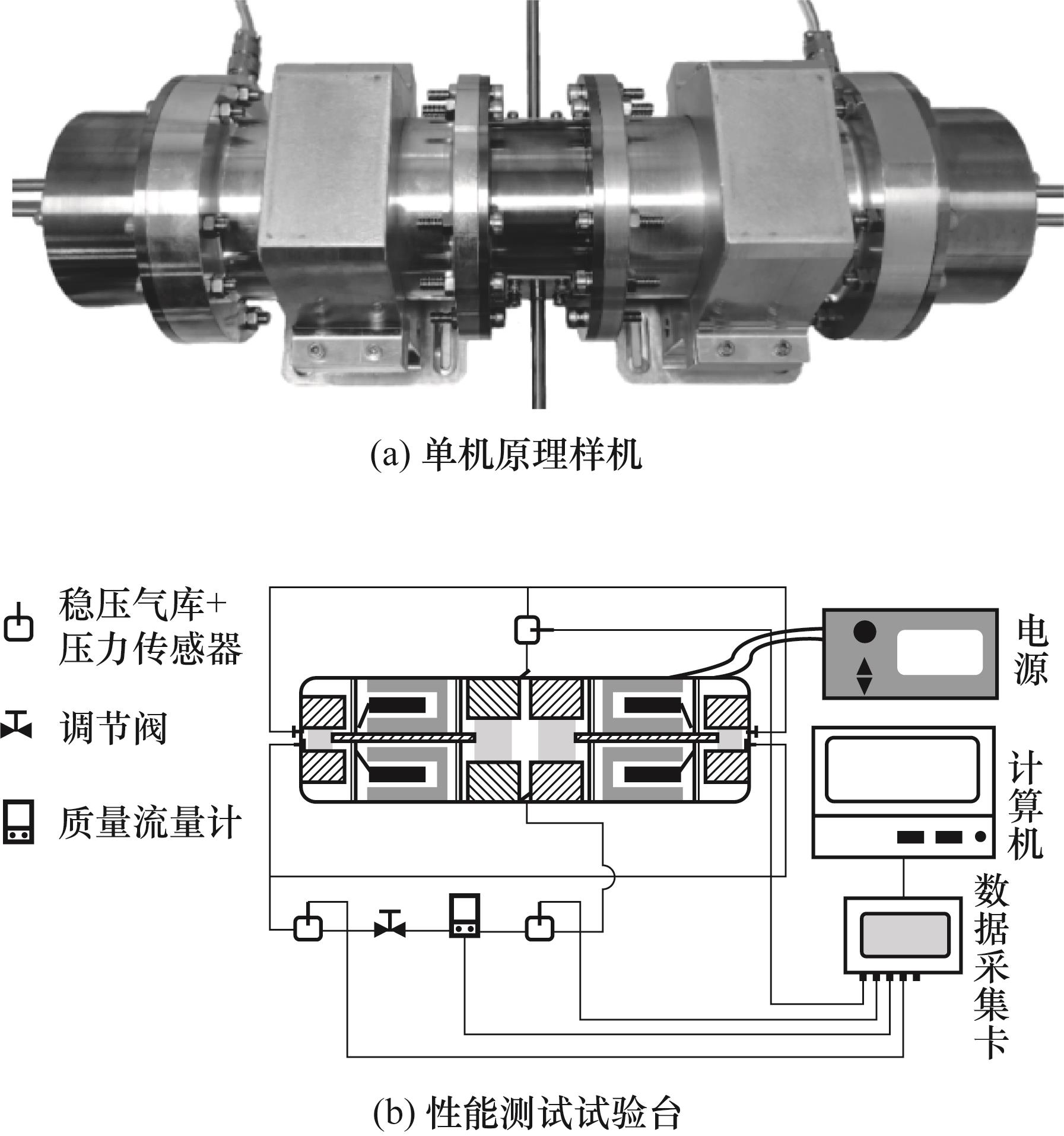 (a) 单机原理样机

稳压气库+压力传感器

调节阀

质量流量计

电源

计算机

数据采集卡

(b) 性能测试试验台