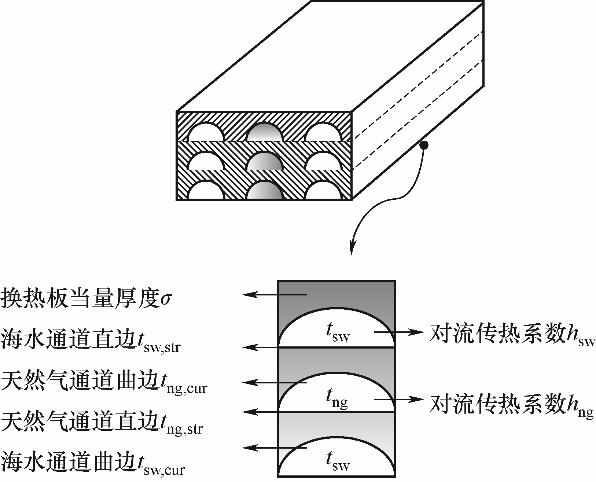 换热板当量厚度$\sigma$

海水通道直边$t_{sw,str}$

天然气通道曲边$t_{ng,cur}$

天然气通道直边$t_{ng,str}$

海水通道曲边$t_{sw,cur}$

$t_{sw}$

对流传热系数$h_{sw}$

$t_{ng}$

对流传热系数$h_{ng}$

$t_{sw}$