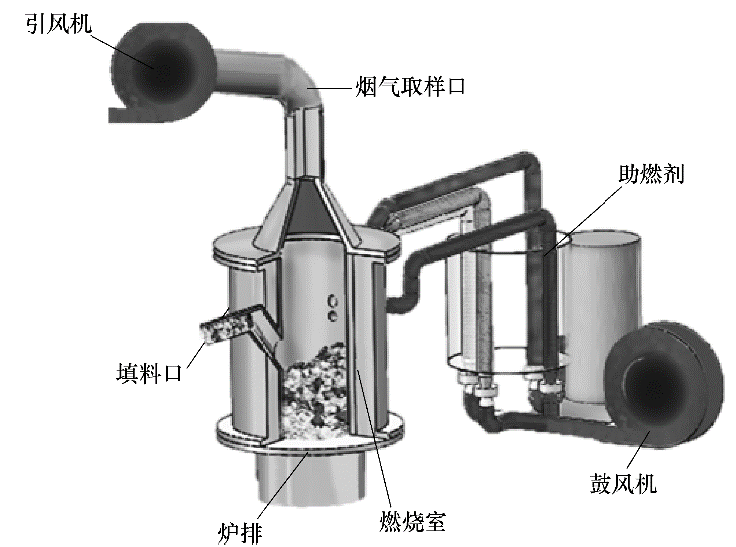 引风机
烟气取样口
助燃剂
填料口
鼓风机
炉排
燃烧室