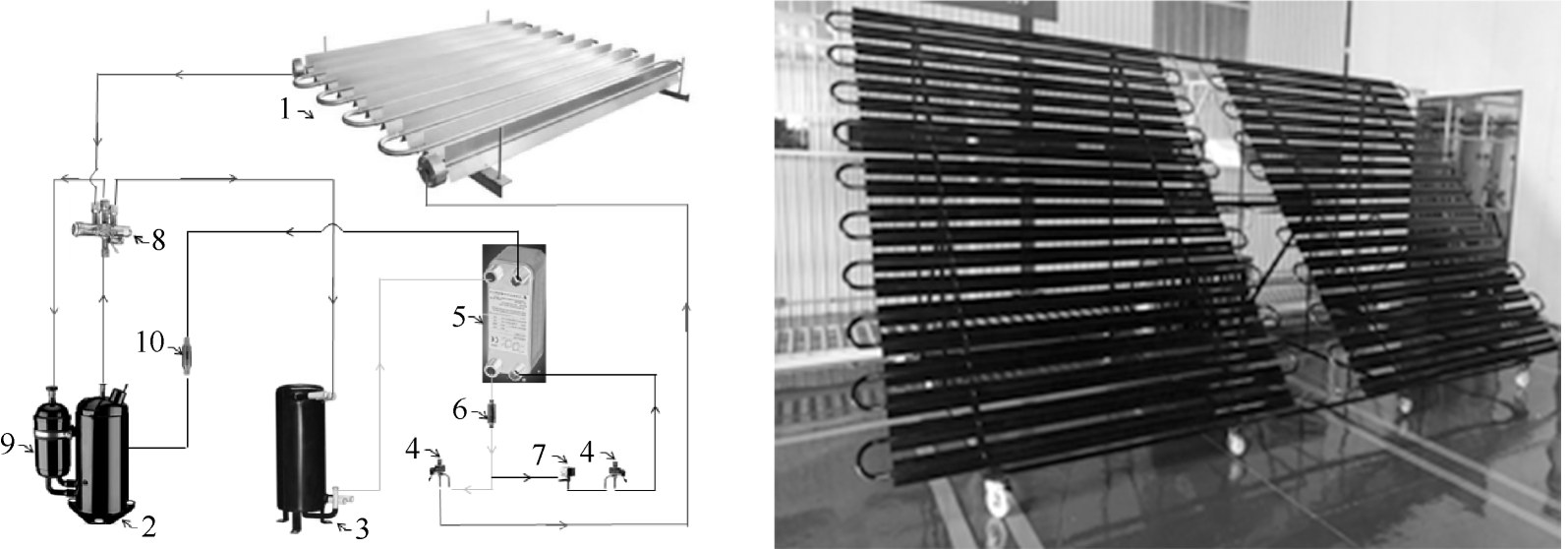 1
8
10
5
6
9
4
7
4
2
3