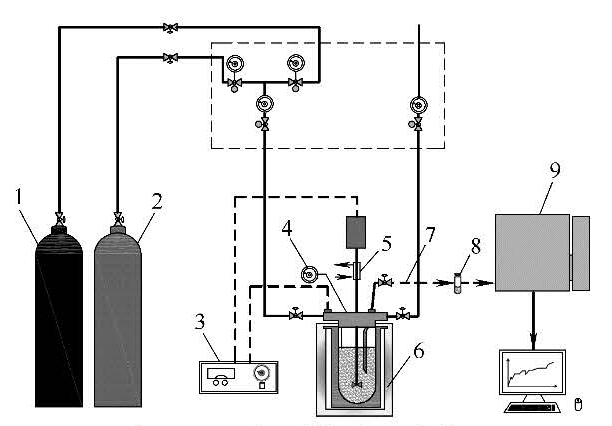 1
2
3
4
5
6
7
8
9