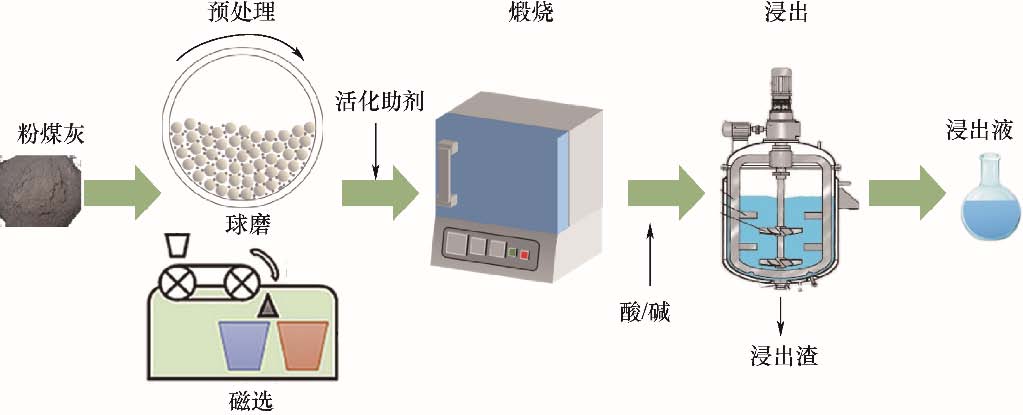 预处理

煅烧

浸出

粉煤灰

活化助剂

浸出液

球磨

酸/碱

浸出渣

磁选