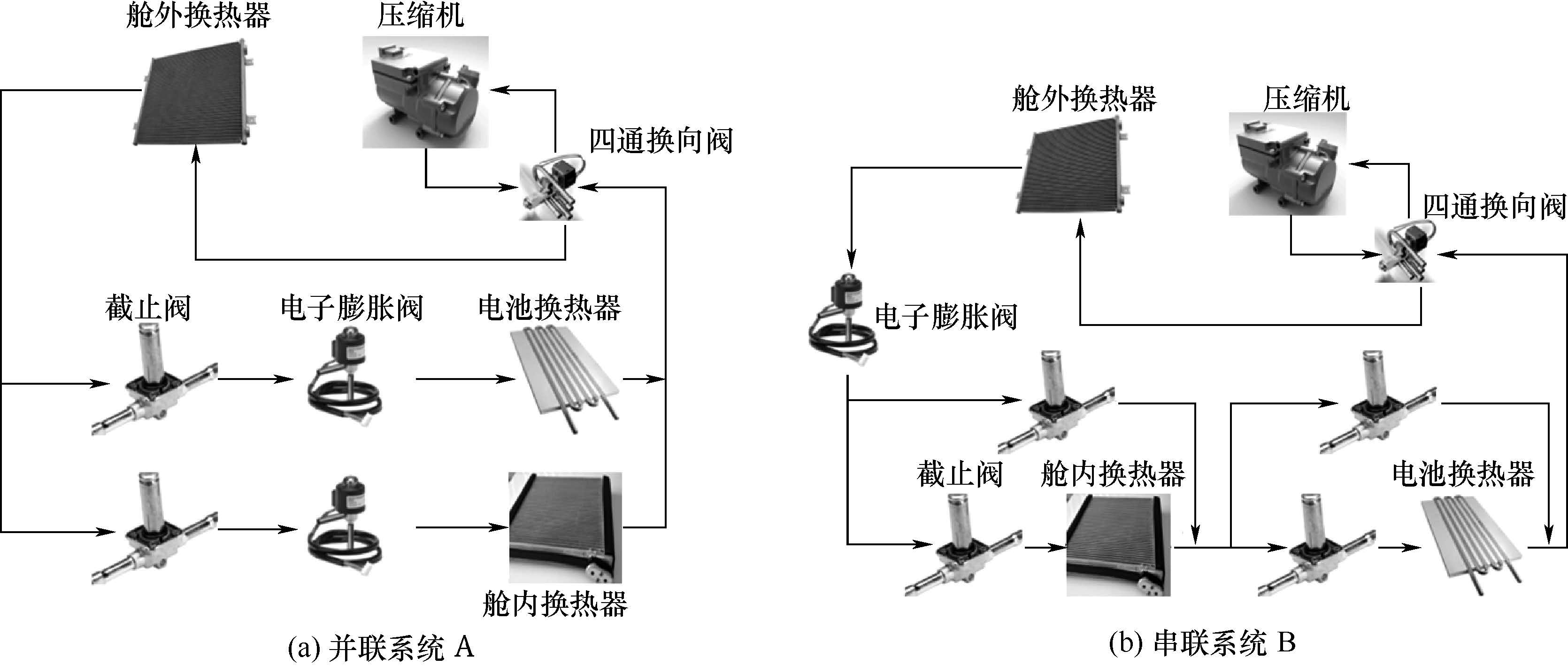 舱外换热器
压缩机
四通换向阀
截止阀
电子膨胀阀
电池换热器
舱内换热器
(a) 并联系统 A

舱外换热器
压缩机
四通换向阀
电子膨胀阀
截止阀
舱内换热器
电池换热器
(b) 串联系统 B