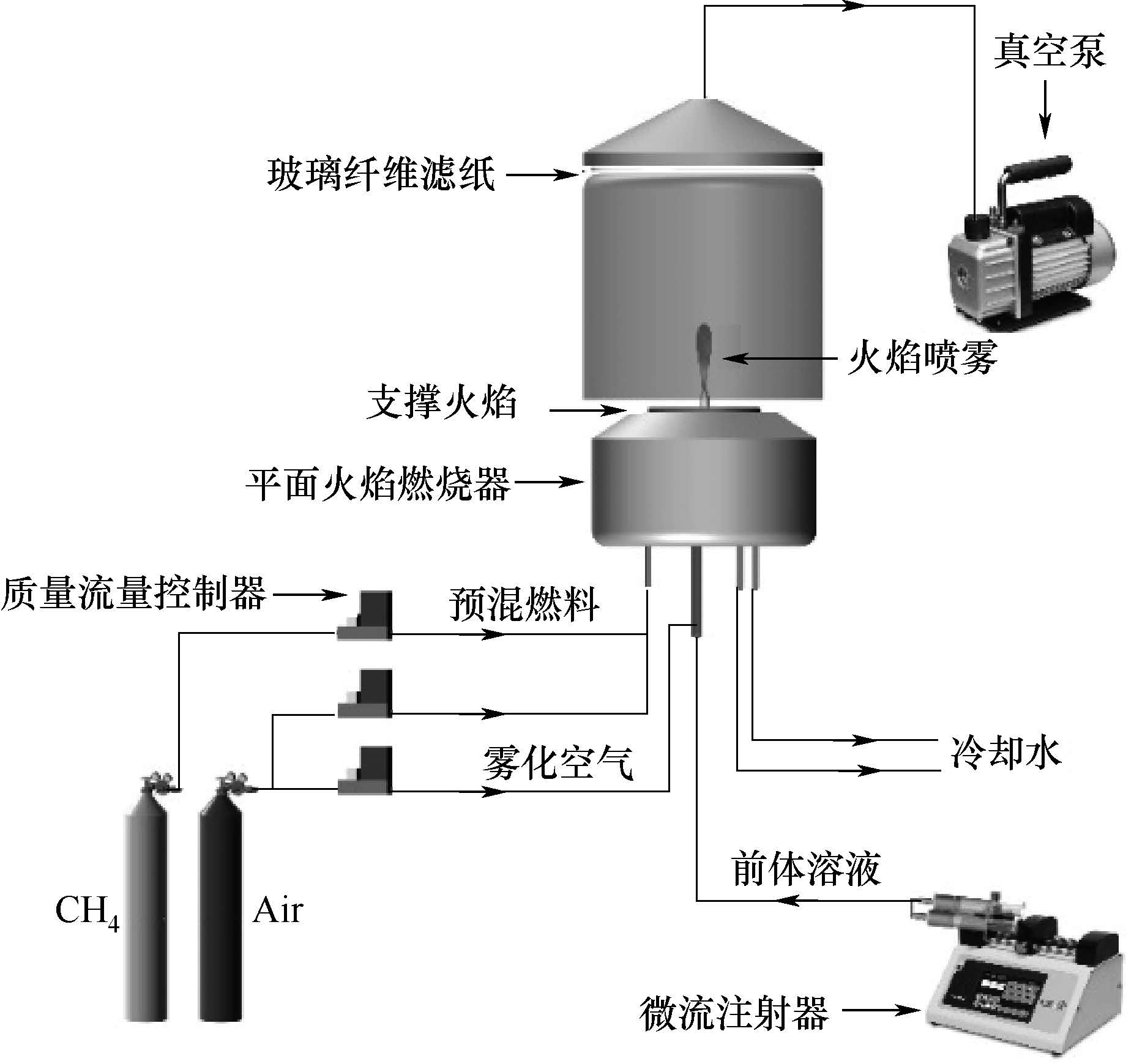 真空泵

玻璃纤维滤纸

火焰喷雾

支撑火焰

平面火焰燃烧器

质量流量控制器

预混燃料

雾化空气

冷却水

前体溶液

$CH_4$

Air

微流注射器