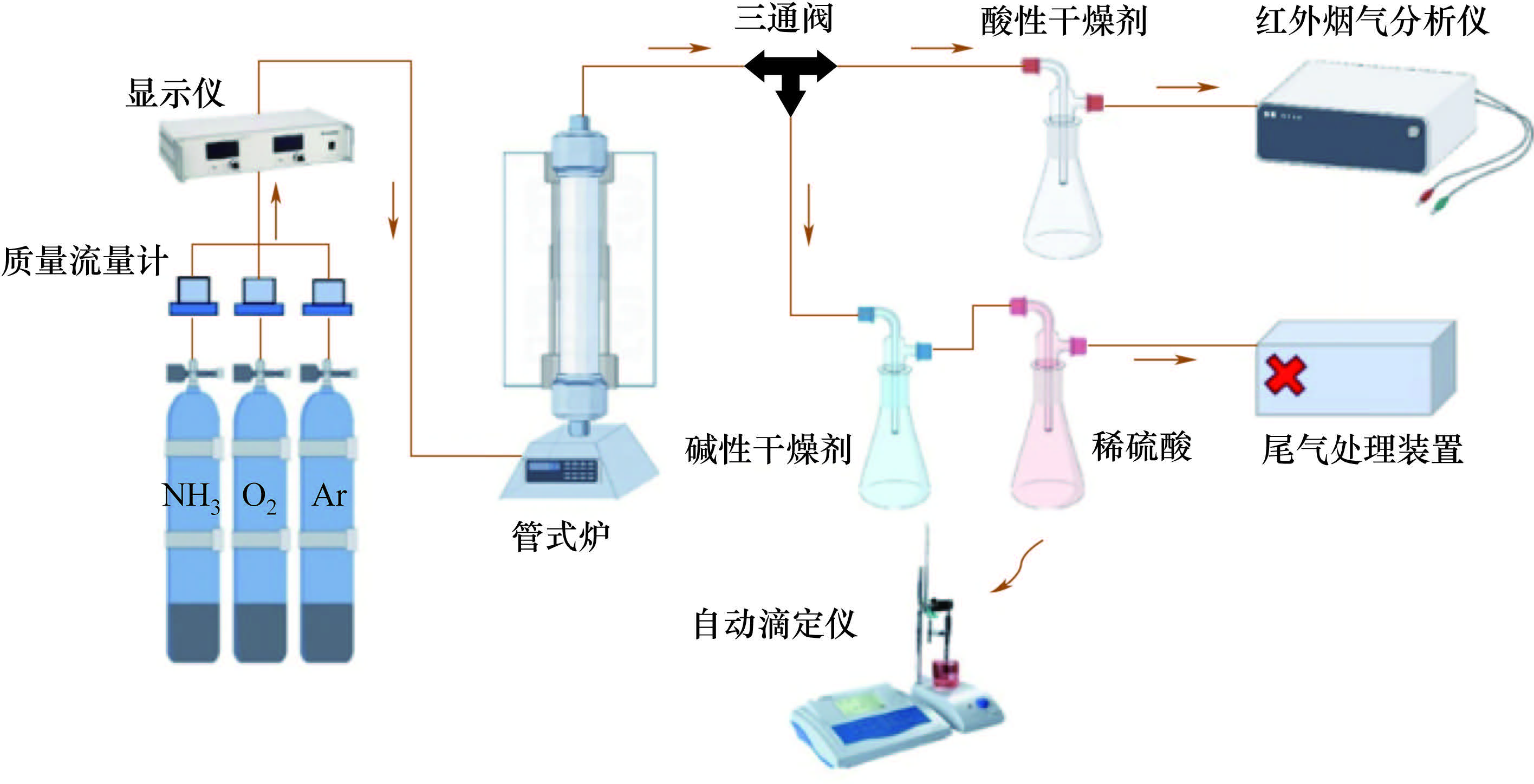 三通阀

酸性干燥剂

红外烟气分析仪

显示仪

质量流量计

$NH_3$ $O_2$ Ar

管式炉

碱性干燥剂

稀硫酸

尾气处理装置

自动滴定仪