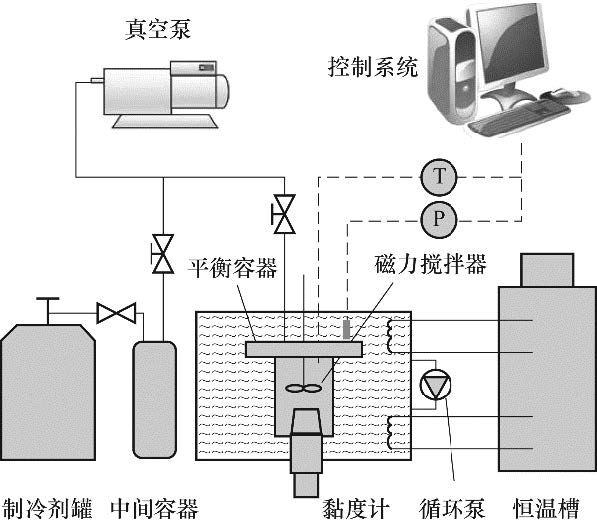 真空泵

控制系统

T

P

平衡容器

磁力搅拌器

制冷剂罐

中间容器

黏度计

循环泵

恒温槽