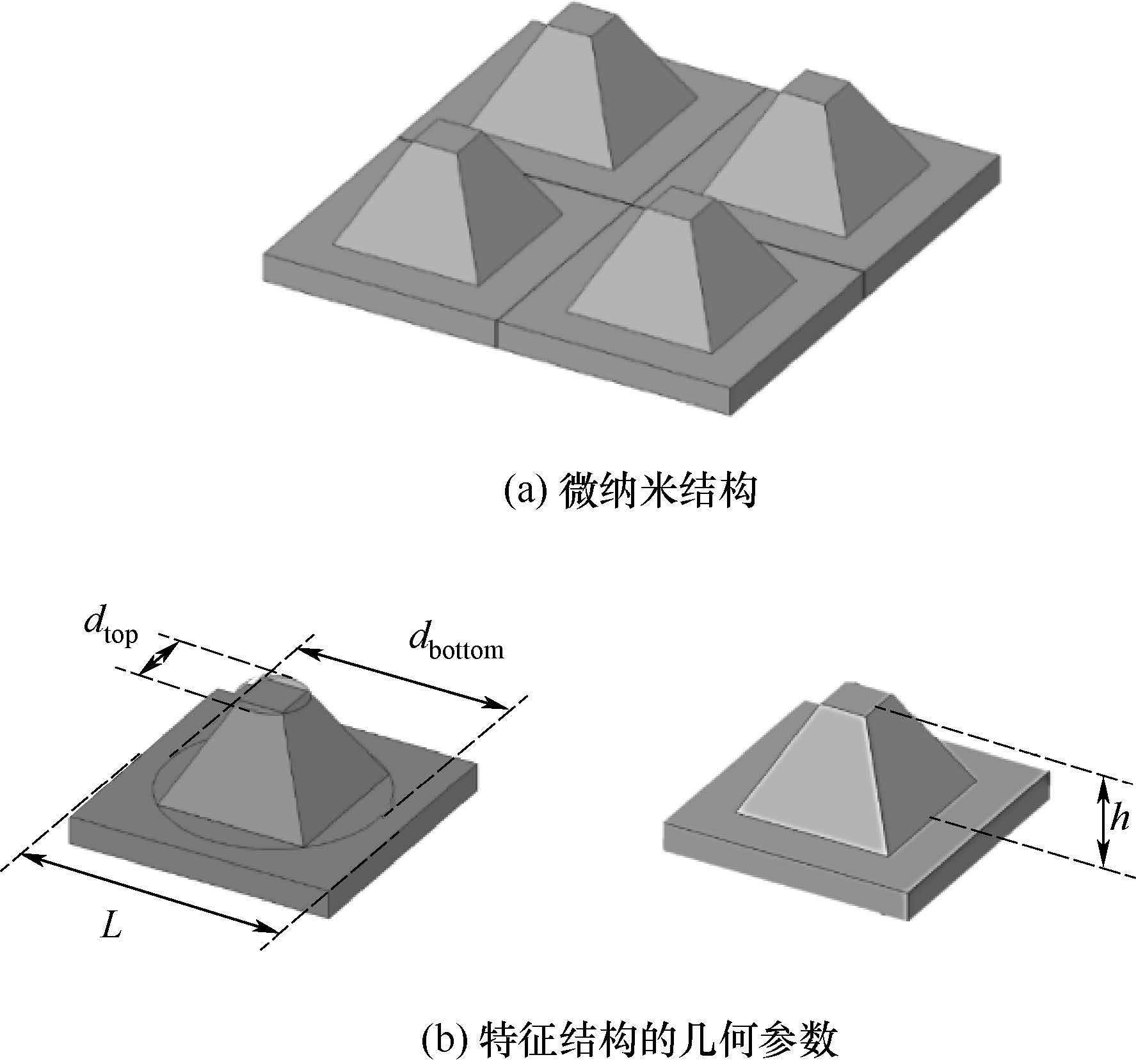 (a) 微纳米结构

$d_{\text{top}}$

$d_{\text{bottom}}$

$L$

$h$

(b) 特征结构的几何参数